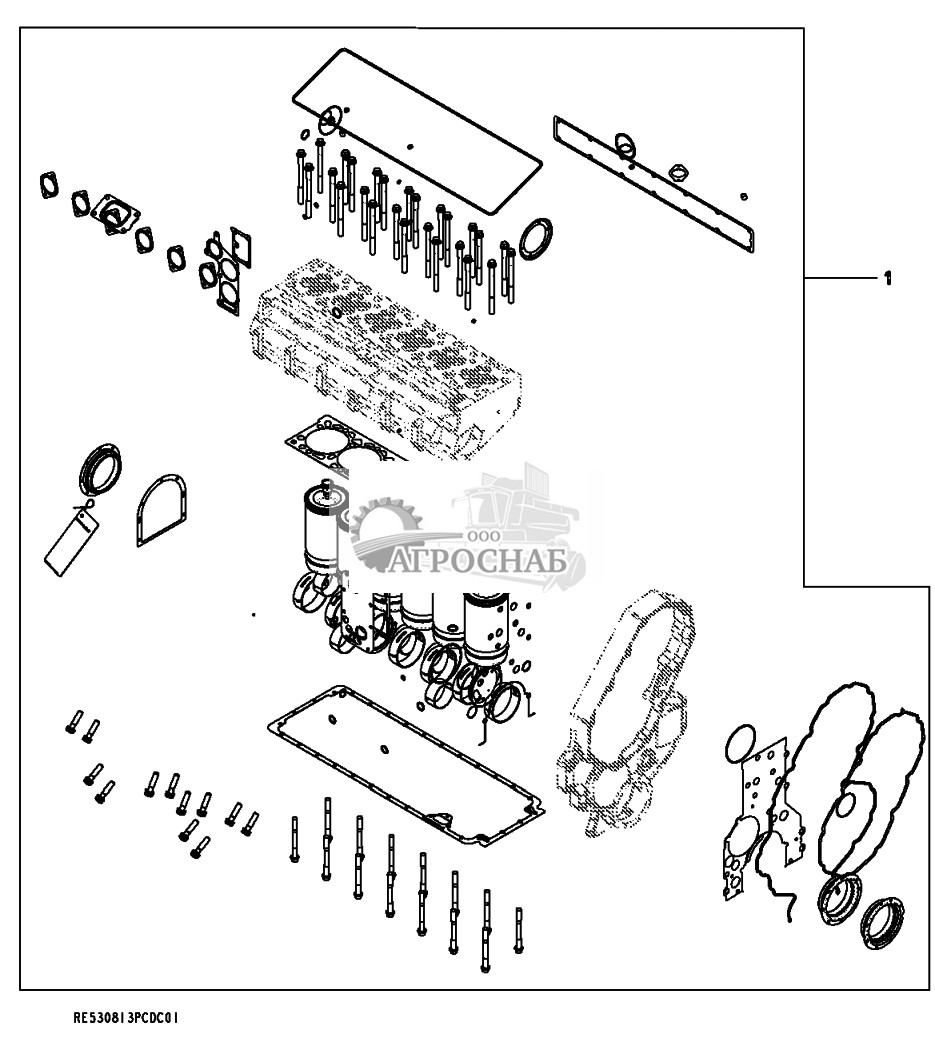 1

ООО
АГРОСНАБ

RE530813PCDC01